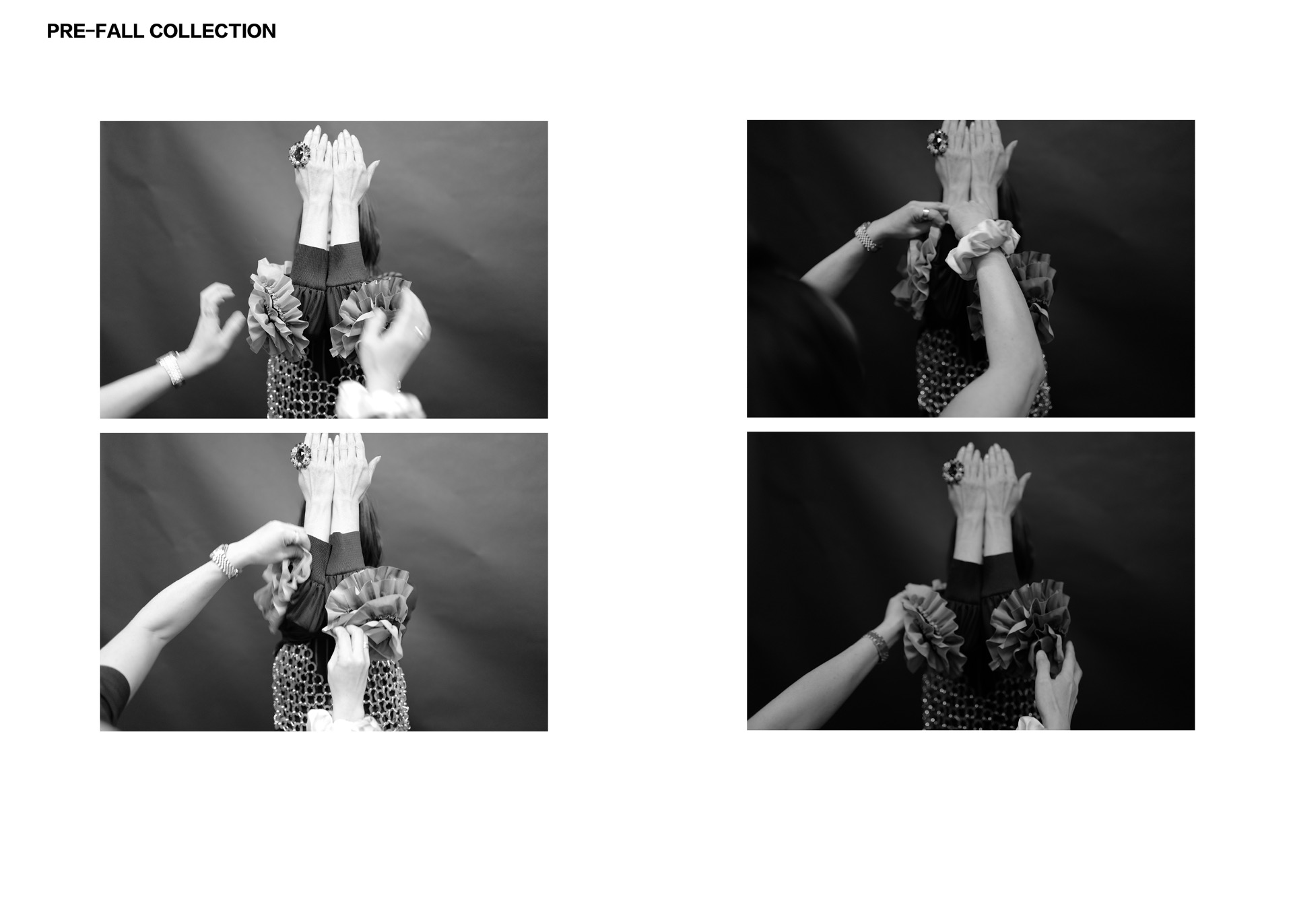 PRE-FALL COLLECTION